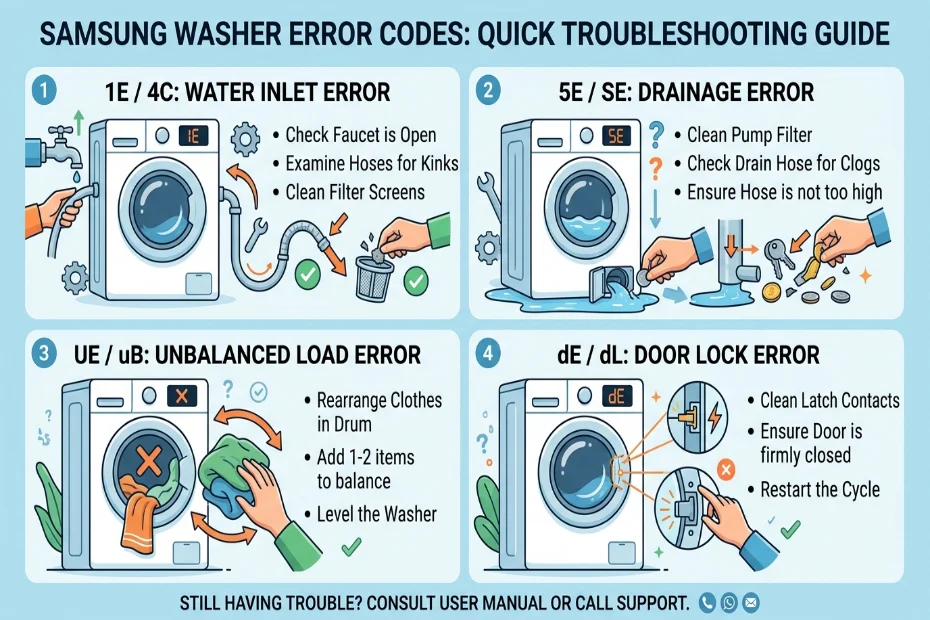 SAMSUNG WASHER ERROR CODES: QUICK TROUBLESHOOTING GUIDE

1 1E / 4C: WATER INLET ERROR

1E

• Check Faucet is Open
• Examine Hoses for Kinks
• Clean Filter Screens

2 5E / SE: DRAINAGE ERROR

5E

• Clean Pump Filter
• Check Drain Hose for Clogs
• Ensure Hose is not too high

3 UE / uB: UNBALANCED LOAD ERROR

• Rearrange Clothes in Drum
• Add 1-2 items to balance
• Level the Washer

4 dE / dL: DOOR LOCK ERROR

dE

• Clean Latch Contacts
• Ensure Door is firmly closed
• Restart the Cycle

STILL HAVING TROUBLE? CONSULT USER MANUAL OR CALL SUPPORT.